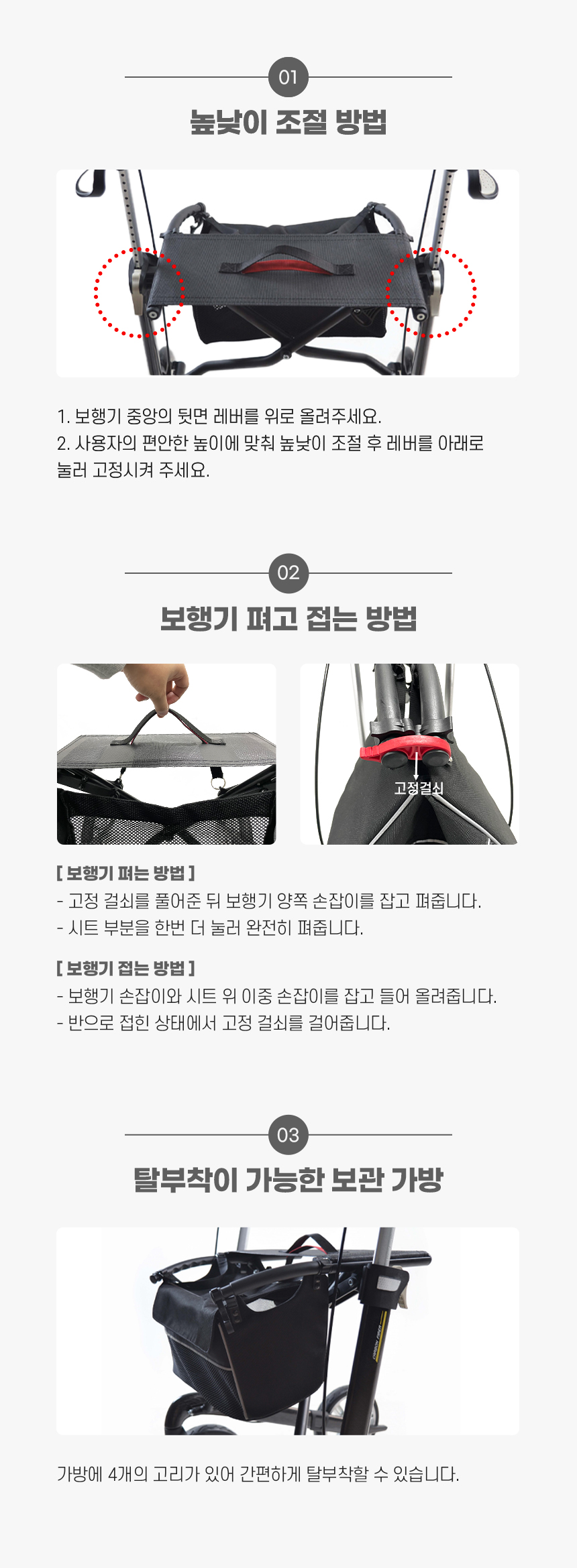 01

높낮이 조절 방법

1. 보행기 중앙의 뒷면 레버를 위로 올려주세요.
2. 사용자의 편안한 높이에 맞춰 높낮이 조절 후 레버를 아래로 눌러 고정시켜 주세요.

02

보행기 펴고 접는 방법

고정걸쇠

[ 보행기 펴는 방법 ]
- 고정 걸쇠를 풀어준 뒤 보행기 양쪽 손잡이를 잡고 펴줍니다.
- 시트 부분을 한번 더 눌러 완전히 펴줍니다.

[ 보행기 접는 방법 ]
- 보행기 손잡이와 시트 위 이중 손잡이를 잡고 들어 올려줍니다.
- 반으로 접힌 상태에서 고정 걸쇠를 걸어줍니다.

03

탈부착이 가능한 보관 가방

가방에 4개의 고리가 있어 간편하게 탈부착할 수 있습니다.