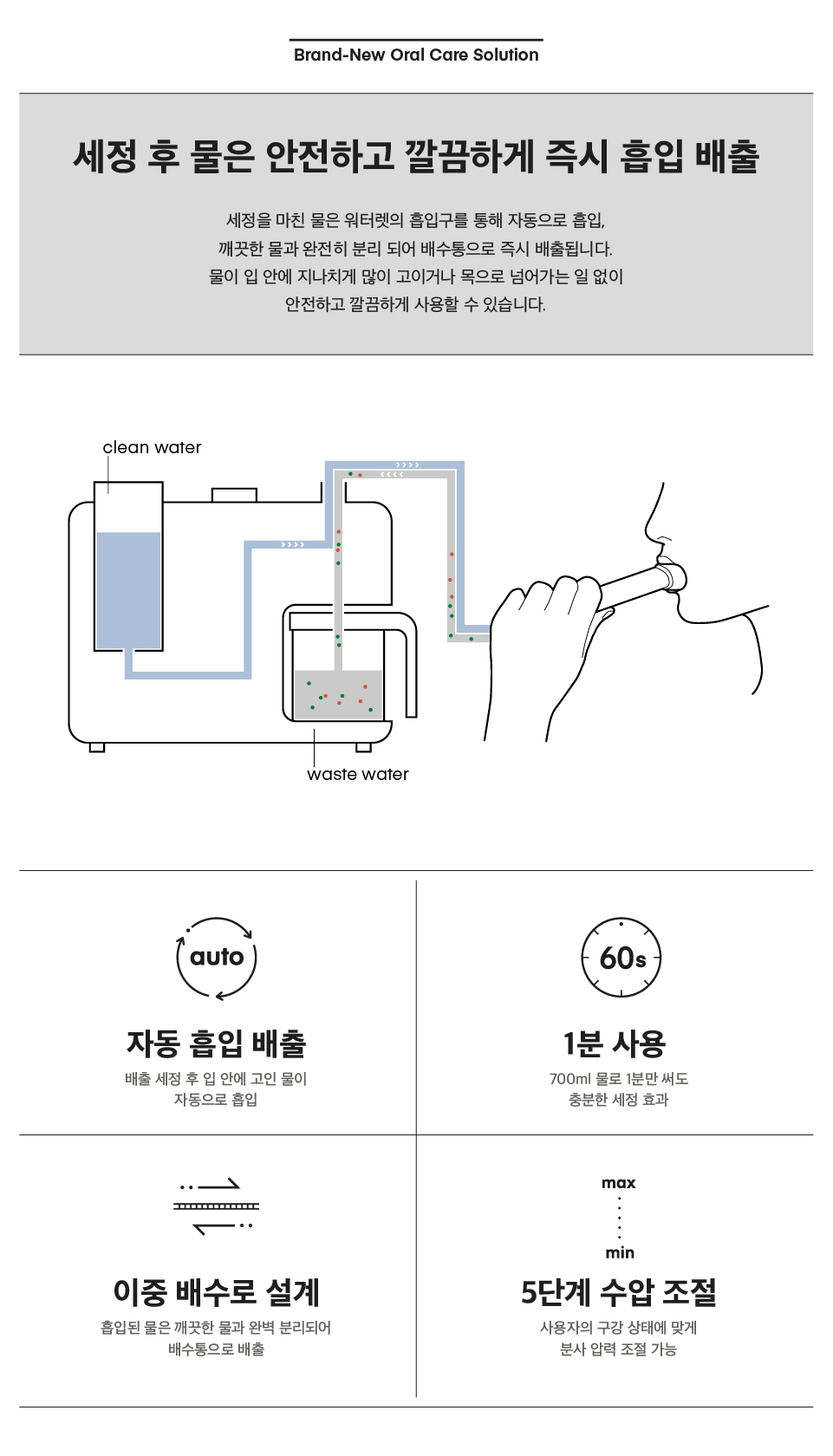 Brand-New Oral Care Solution

세정 후 물은 안전하고 깔끔하게 즉시 흡입 배출

세정을 마친 물은 워터렛의 흡입구를 통해 자동으로 흡입, 깨끗한 물과 완전히 분리 되어 배수통으로 즉시 배출됩니다. 물이 입 안에 지나치게 많이 고이거나 목으로 넘어가는 일 없이 안전하고 깔끔하게 사용할 수 있습니다.

clean water

waste water

auto

자동 흡입 배출

배출 세정 후 입 안에 고인 물이 자동으로 흡입

60s

1분 사용

700ml 물로 1분만 써도 충분한 세정 효과

이중 배수로 설계

흡입된 물은 깨끗한 물과 완벽 분리되어 배수통으로 배출

max

min

5단계 수압 조절

사용자의 구강 상태에 맞게 분사 압력 조절 가능